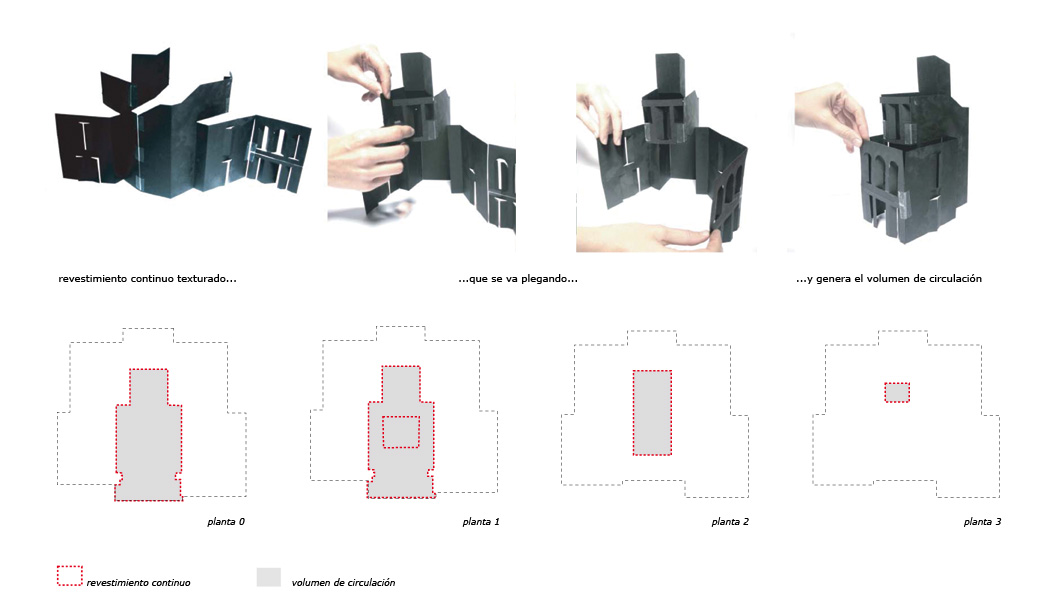 revestimiento continuo texturado...

...que se va plegando...

...y genera el volumen de circulación

planta 0

planta 1

planta 2

planta 3

revestimiento continuo

volumen de circulación